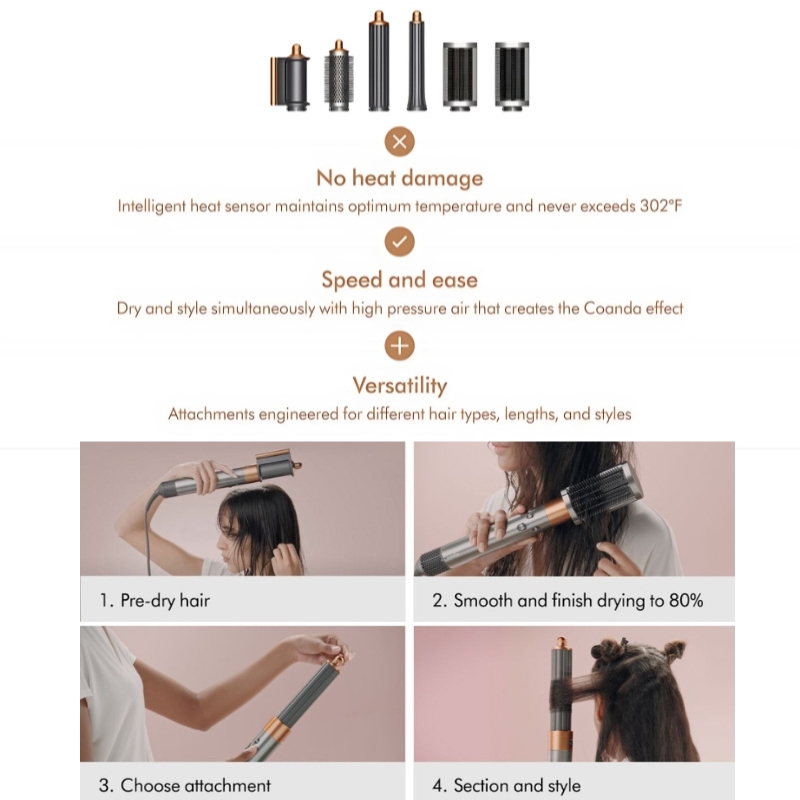 No heat damage
Intelligent heat sensor maintains optimum temperature and never exceeds 302°F

Speed and ease
Dry and style simultaneously with high pressure air that creates the Coanda effect

Versatility
Attachments engineered for different hair types, lengths, and styles

1. Pre-dry hair

2. Smooth and finish drying to 80%

3. Choose attachment

4. Section and style